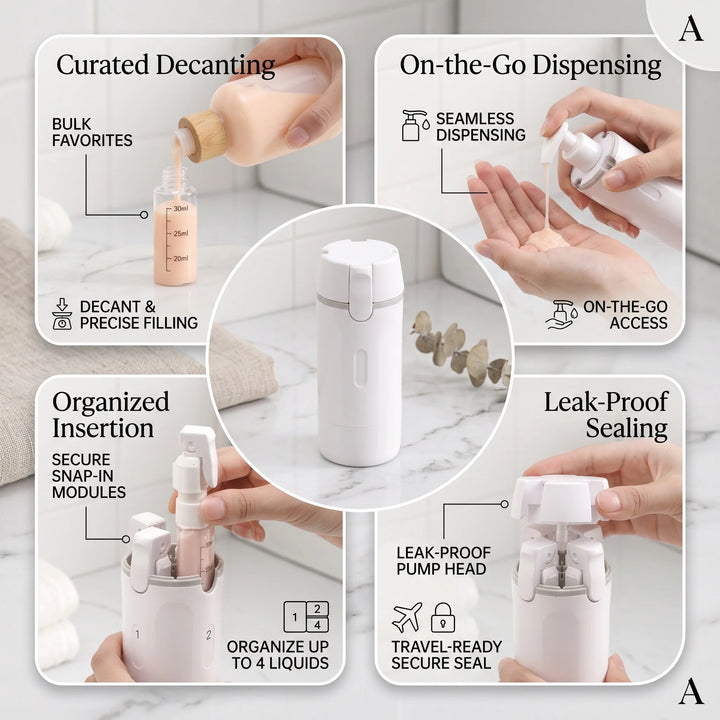 A

Curated Decanting

BULK FAVORITES

30ml
25ml
20ml

DECANT & PRECISE FILLING

On-the-Go Dispensing

SEAMLESS DISPENSING

ON-THE-GO ACCESS

Organized Insertion

SECURE SNAP-IN MODULES

1 2
1 2 4

ORGANIZE UP TO 4 LIQUIDS

Leak-Proof Sealing

LEAK-PROOF PUMP HEAD

TRAVEL-READY SECURE SEAL

A