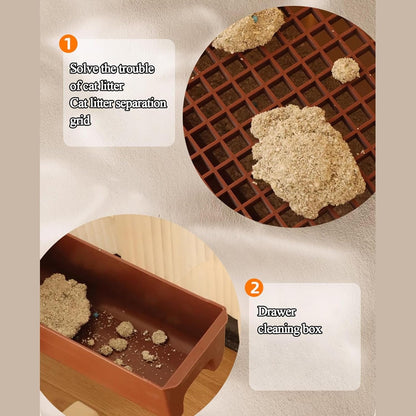 1

Solve the trouble of cat litter
Cat litter separation grid

2

Drawer cleaning box