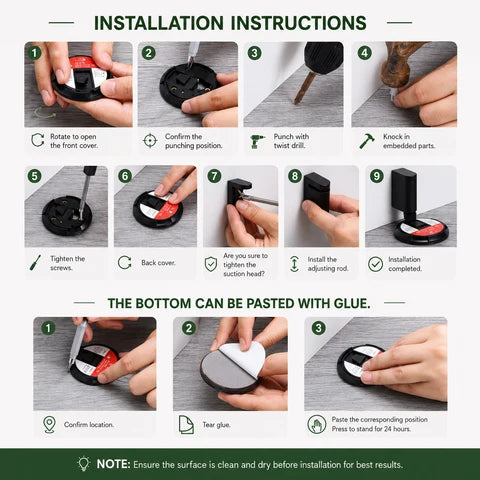 INSTALLATION INSTRUCTIONS

1
Rotate to open the front cover.

2
Confirm the punching position.

3
Punch with twist drill.

4
Knock in embedded parts.

5
Tighten the screws.

6
Back cover.

7
Are you sure to tighten the suction head?

8
Install the adjusting rod.

9
Installation completed.

THE BOTTOM CAN BE PASTED WITH GLUE.

1
Confirm location.

2
Tear glue.

3
Paste the corresponding position Press to stand for 24 hours.

NOTE: Ensure the surface is clean and dry before installation for best results.