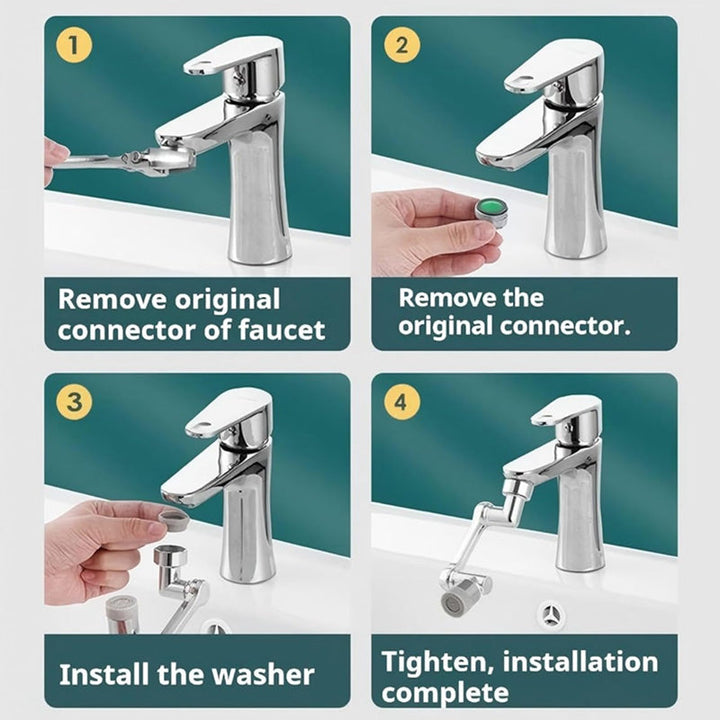 1

Remove original connector of faucet

2

Remove the original connector.

3

Install the washer

4

Tighten, installation complete