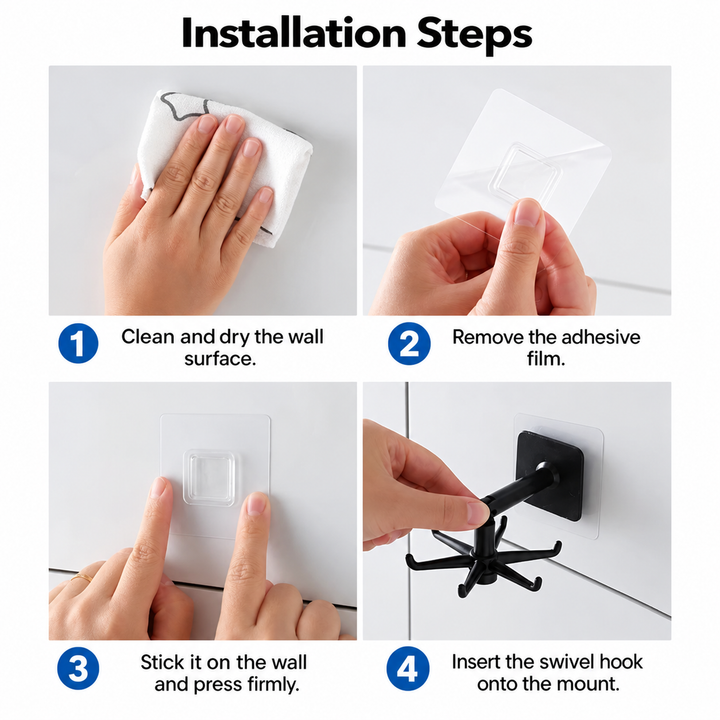 Installation Steps

1 Clean and dry the wall surface.

2 Remove the adhesive film.

3 Stick it on the wall and press firmly.

4 Insert the swivel hook onto the mount.